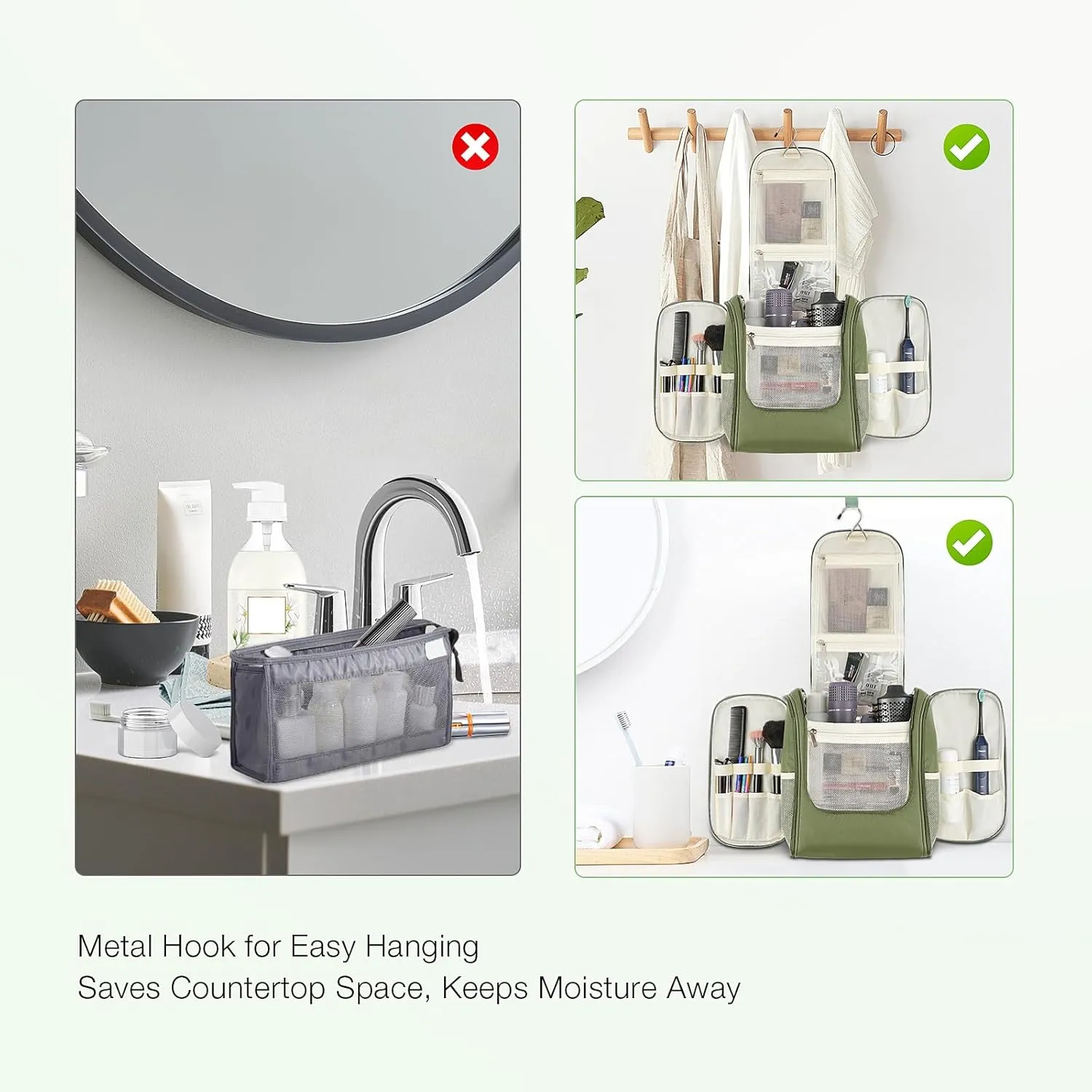 Metal Hook for Easy Hanging
Saves Countertop Space, Keeps Moisture Away