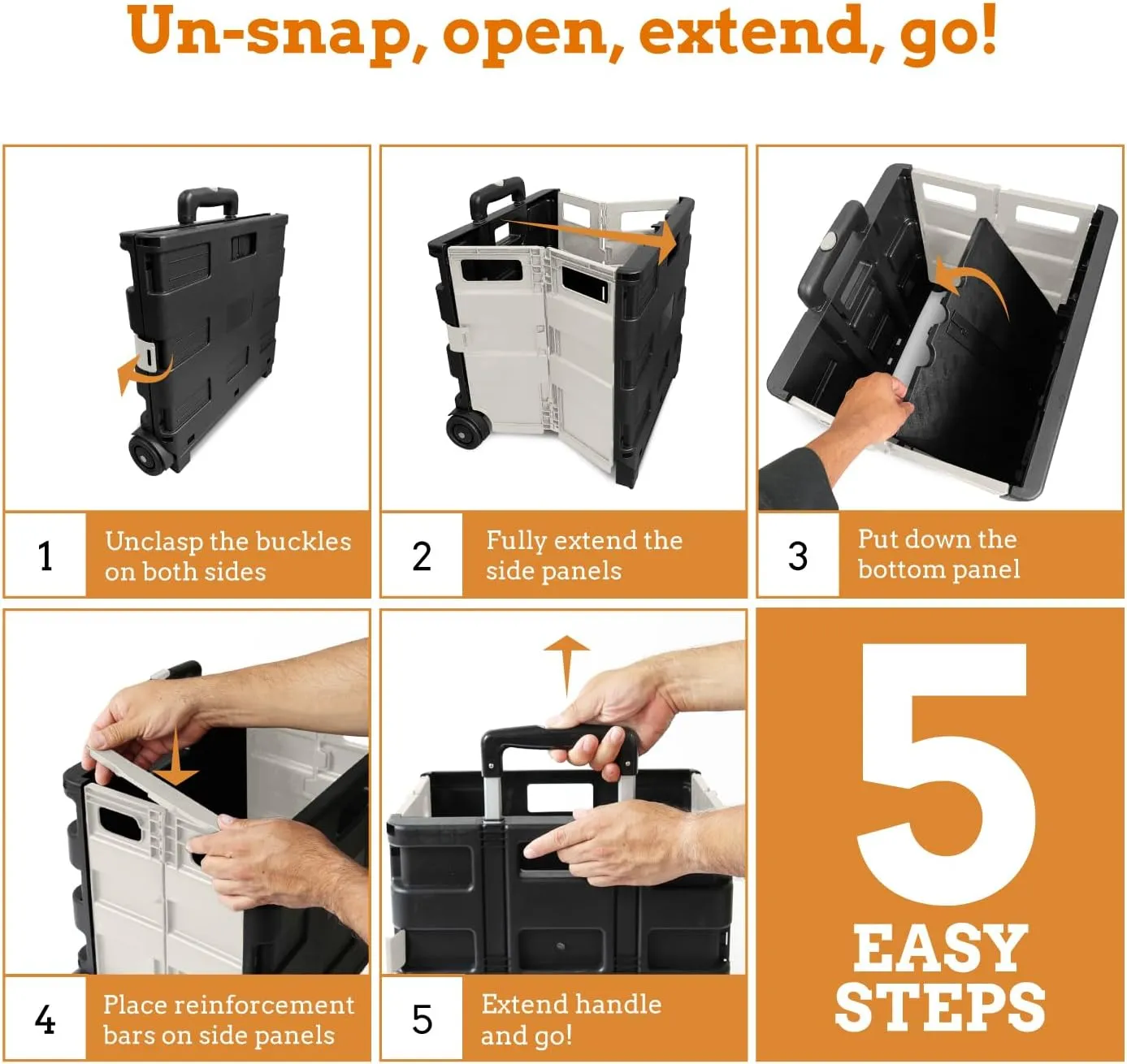 Un-snap, open, extend, go!

1 Unclasp the buckles on both sides

2 Fully extend the side panels

3 Put down the bottom panel

4 Place reinforcement bars on side panels

5 Extend handle and go!

5 EASY STEPS