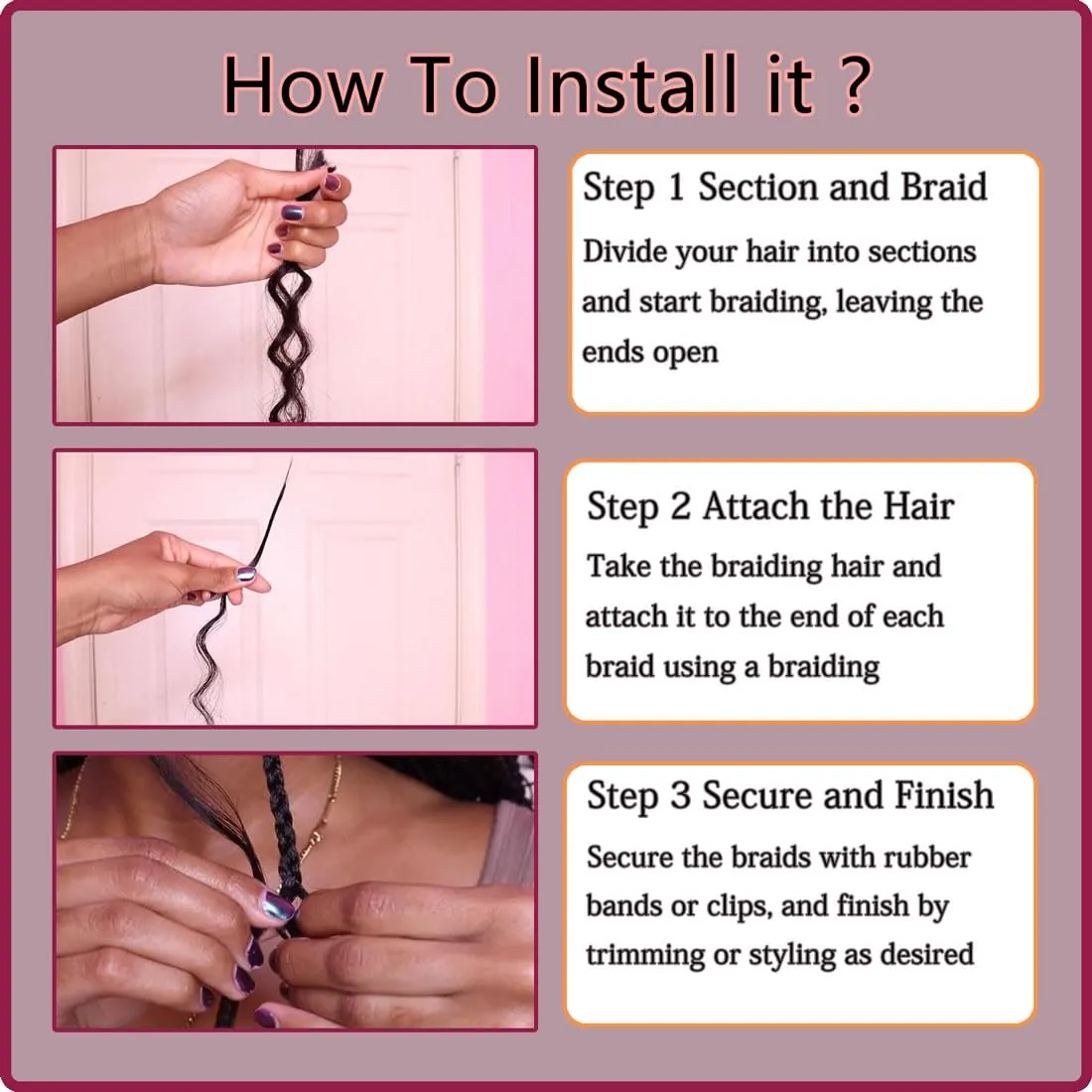 How To Install it ?

Step 1 Section and Braid
Divide your hair into sections and start braiding, leaving the ends open

Step 2 Attach the Hair
Take the braiding hair and attach it to the end of each braid using a braiding

Step 3 Secure and Finish
Secure the braids with rubber bands or clips, and finish by trimming or styling as desired