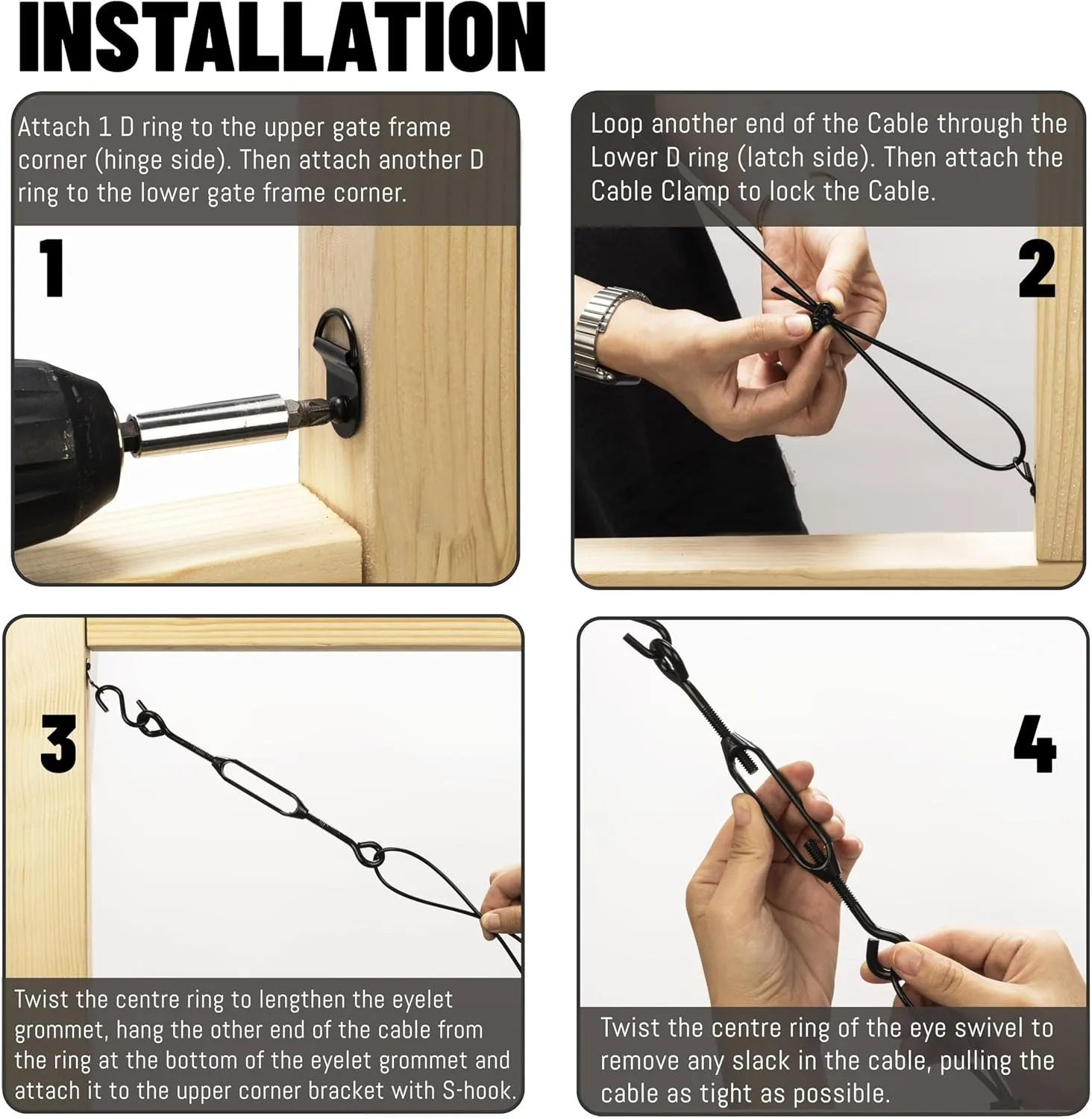 INSTALLATION

Attach 1 D ring to the upper gate frame corner (hinge side). Then attach another D ring to the lower gate frame corner.

1

Loop another end of the Cable through the Lower D ring (latch side). Then attach the Cable Clamp to lock the Cable.

2

3

Twist the centre ring to lengthen the eyelet grommet, hang the other end of the cable from the ring at the bottom of the eyelet grommet and attach it to the upper corner bracket with S-hook.

4

Twist the centre ring of the eye swivel to remove any slack in the cable, pulling the cable as tight as possible.